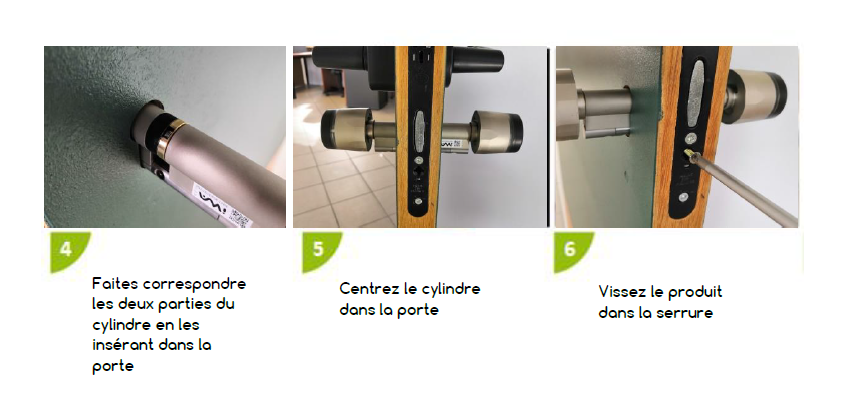 4

Faites correspondre les deux parties du cylindre en les insérant dans la porte

5

Centrez le cylindre dans la porte

6

Vissez le produit dans la serrure